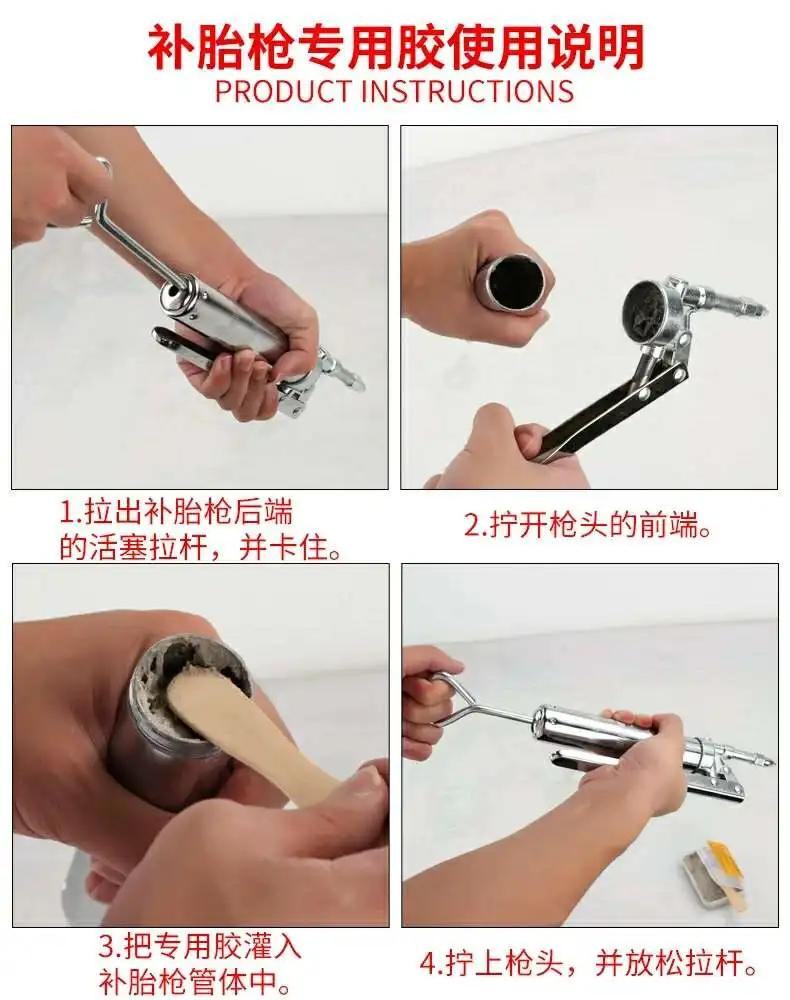 补胎枪专用胶使用说明
PRODUCT INSTRUCTIONS

1.拉出补胎枪后端的活塞拉杆，并卡住。

2.拧开枪头的前端。

3.把专用胶灌入补胎枪管体中。

4.拧上枪头，并放松拉杆。